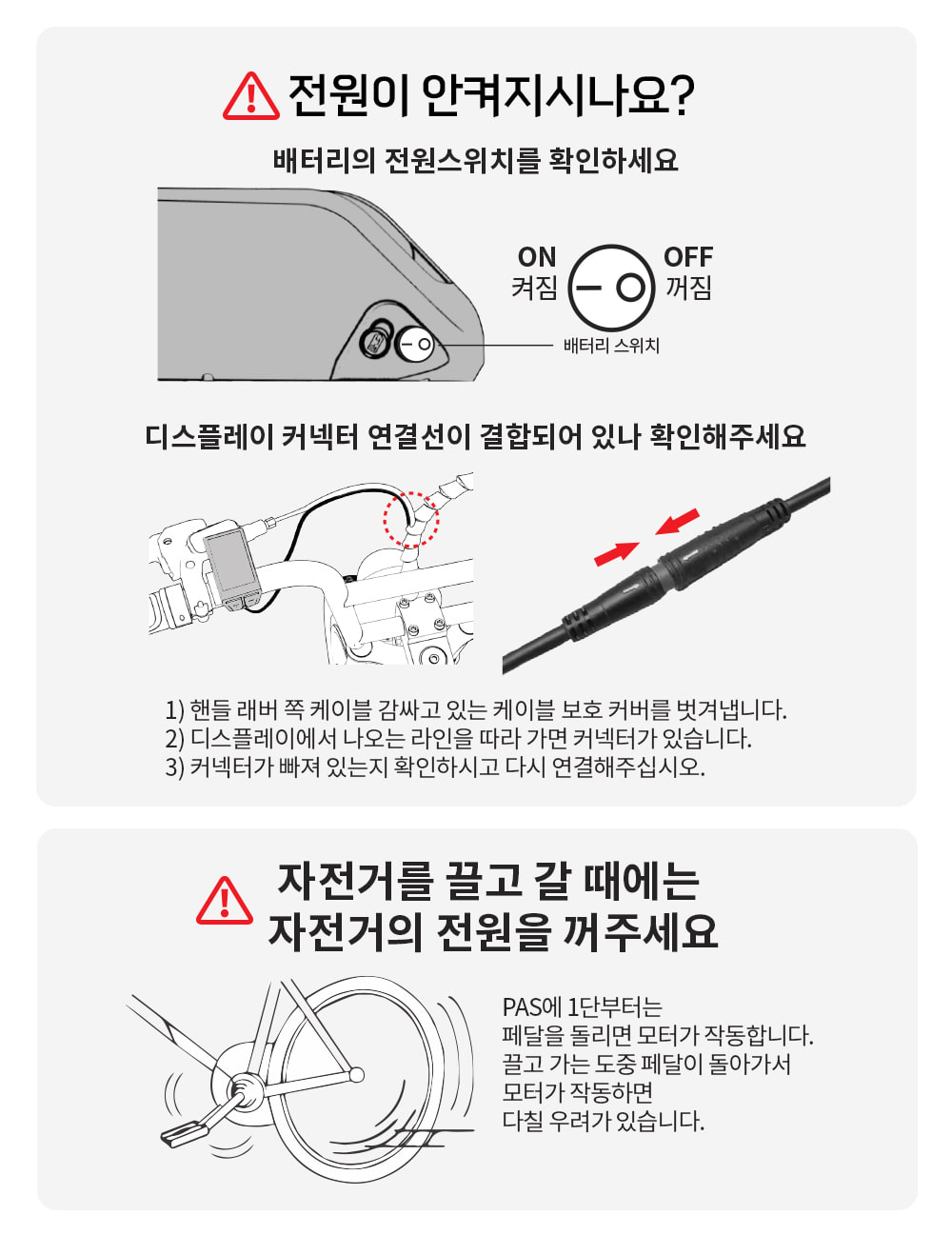 전원이 안켜지시나요?

배터리의 전원스위치를 확인하세요

ON
켜짐

OFF
꺼짐

배터리 스위치

디스플레이 커넥터 연결선이 결합되어 있나 확인해주세요

1) 핸들 래버 쪽 케이블 감싸고 있는 케이블 보호 커버를 벗겨냅니다.
2) 디스플레이에서 나오는 라인을 따라 가면 커넥터가 있습니다.
3) 커넥터가 빠져 있는지 확인하시고 다시 연결해주십시오.

자전거를 끌고 갈 때에는
자전거의 전원을 꺼주세요

PAS에 1단부터는
페달을 돌리면 모터가 작동합니다.
끌고 가는 도중 페달이 돌아가서
모터가 작동하면
다칠 우려가 있습니다.